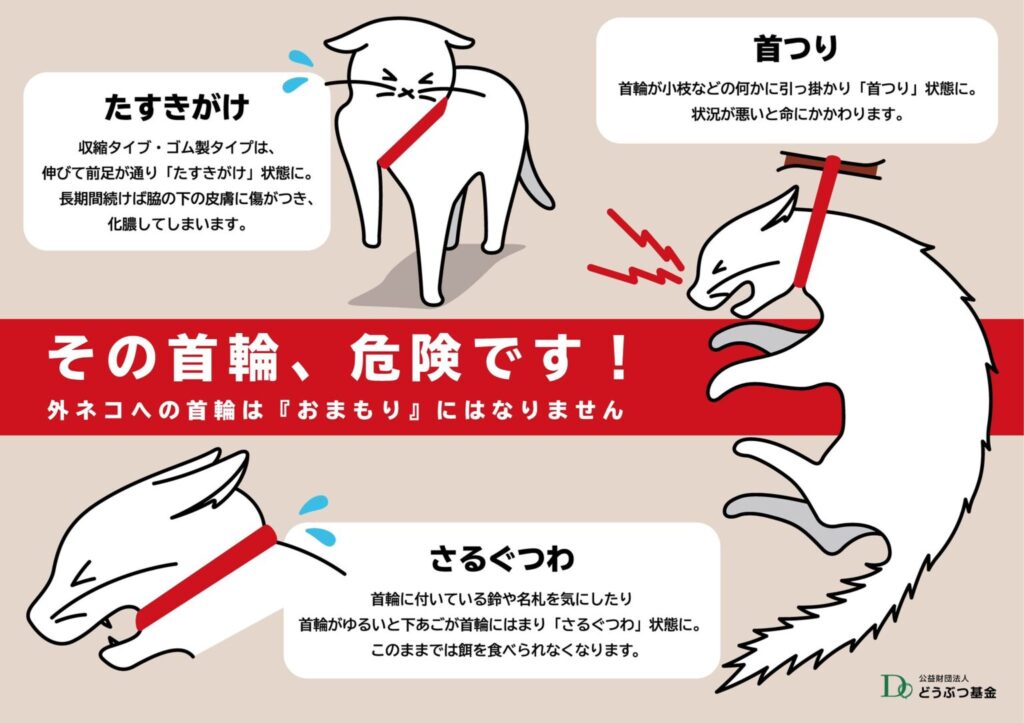 たすきがけ

収縮タイプ・ゴム製タイプは、伸びて前足が通り「たすきがけ」状態に。長期間続けば脇の下の皮膚に傷がつき、化膿してしまいます。

首つり

首輪が小枝などの何かに引っ掛かり「首つり」状態に。状況が悪いと命にかかわります。

その首輪、危険です！
外ネコへの首輪は『おまもり』にはなりません

さるぐつわ

首輪に付いている鈴や名札を気にしたり首輪がゆるいと下あごが首輪にはまり「さるぐつわ」状態に。このままでは餌を食べられなくなります。

公益財団法人
どうぶつ基金